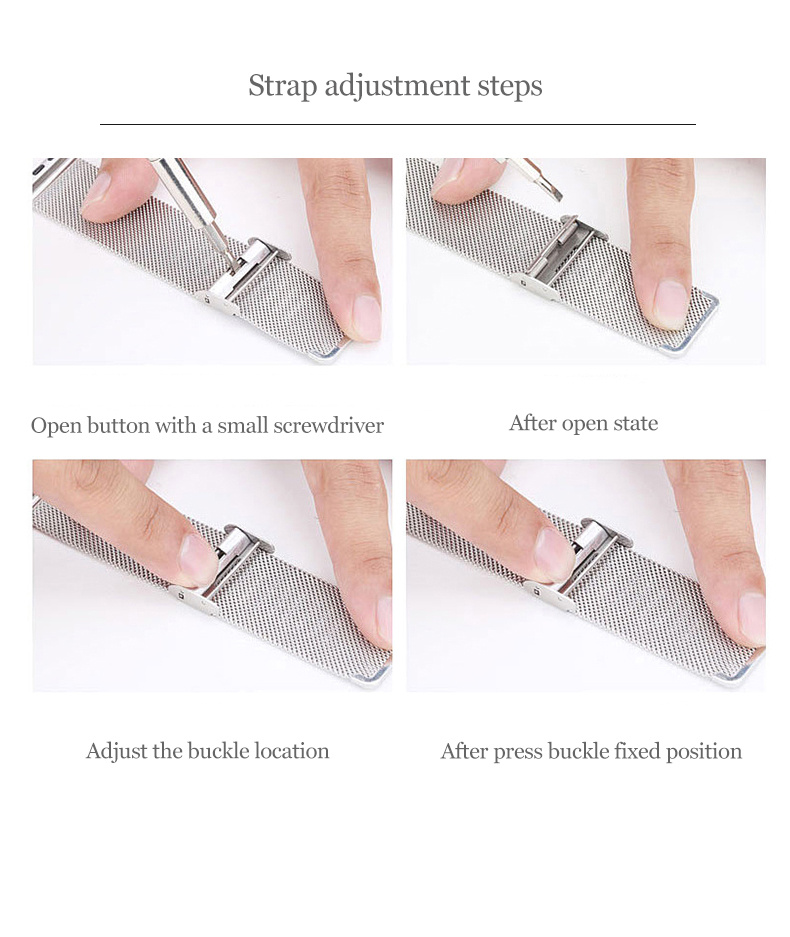 Strap adjustment steps

Open button with a small screwdriver

After open state

Adjust the buckle location

After press buckle fixed position