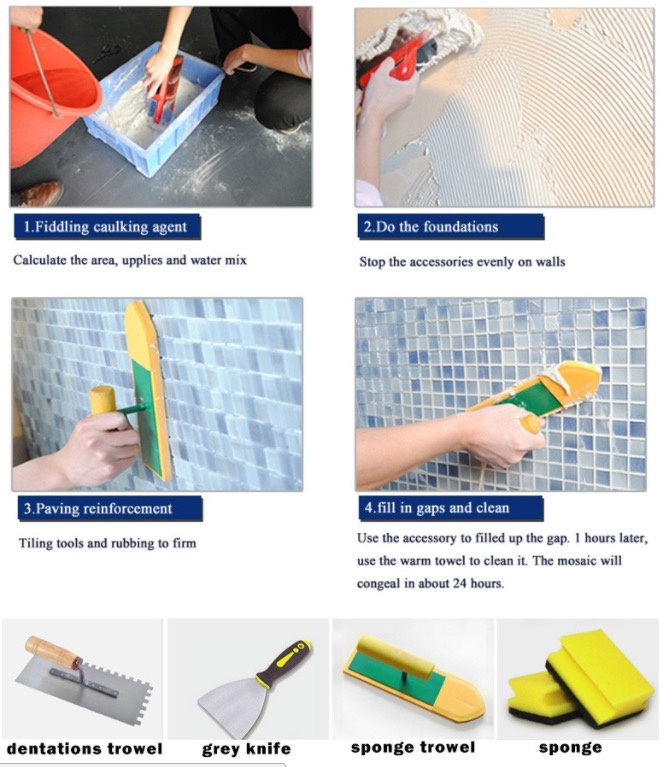 1.Fiddling caulking agent

Calculate the area, upplies and water mix

2.Do the foundations

Stop the accessories evenly on walls

3.Paving reinforcement

Tiling tools and rubbing to firm

4.fill in gaps and clean

Use the accessory to filled up the gap. 1 hours later, use the warm towel to clean it. The mosaic will congeal in about 24 hours.

dentations trowel

grey knife

sponge trowel

sponge