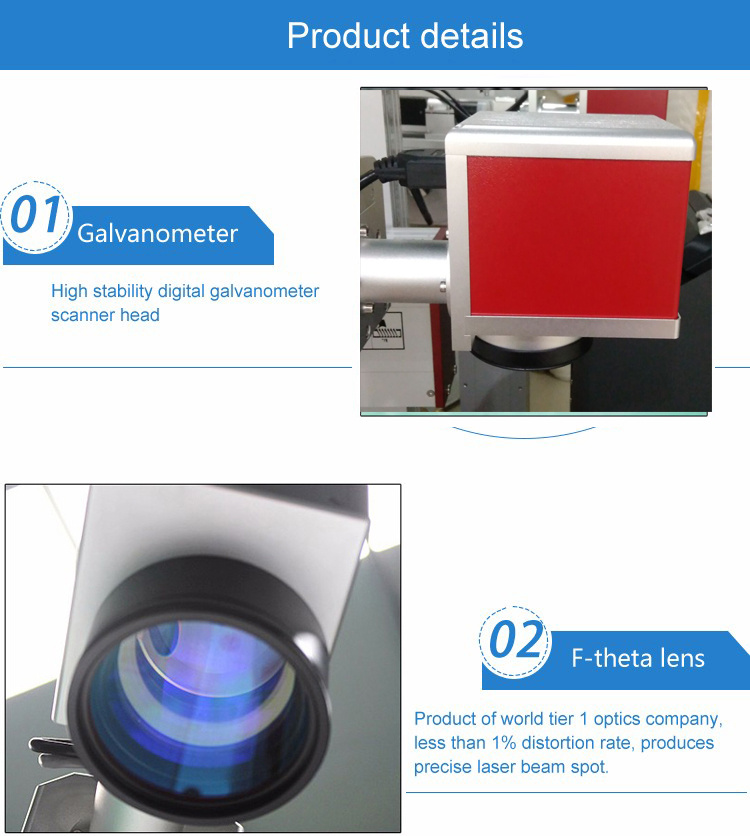 Product details

01 Galvanometer

High stability digital galvanometer scanner head

02 F-theta lens

Product of world tier 1 optics company, less than 1% distortion rate, produces precise laser beam spot.