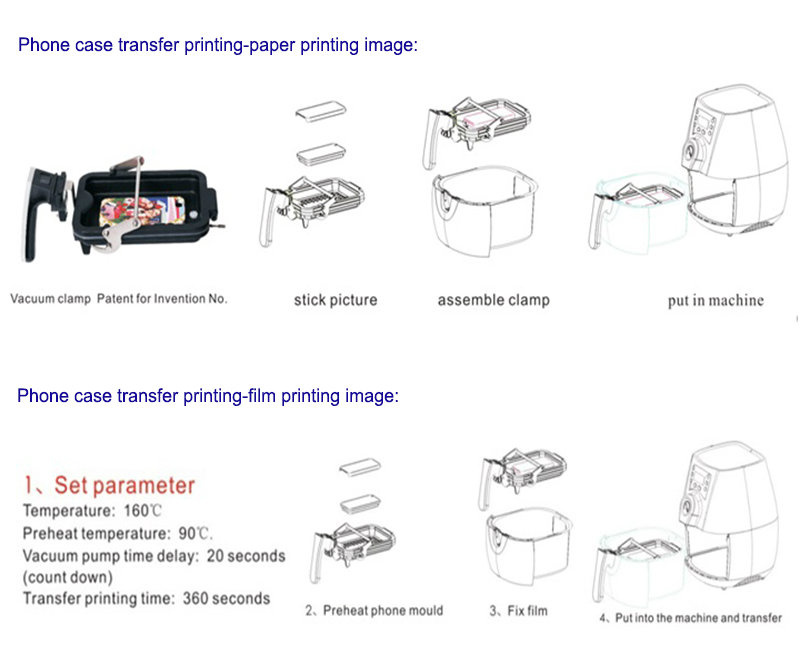 Phone case transfer printing-paper printing image:

Vacuum clamp Patent for Invention No.

stick picture

assemble clamp

put in machine

Phone case transfer printing-film printing image:

1、Set parameter

Temperature: 160℃

Preheat temperature: 90℃.

Vacuum pump time delay: 20 seconds (count down)

Transfer printing time: 360 seconds

2、Preheat phone mould

3、Fix film

4、Put into the machine and transfer