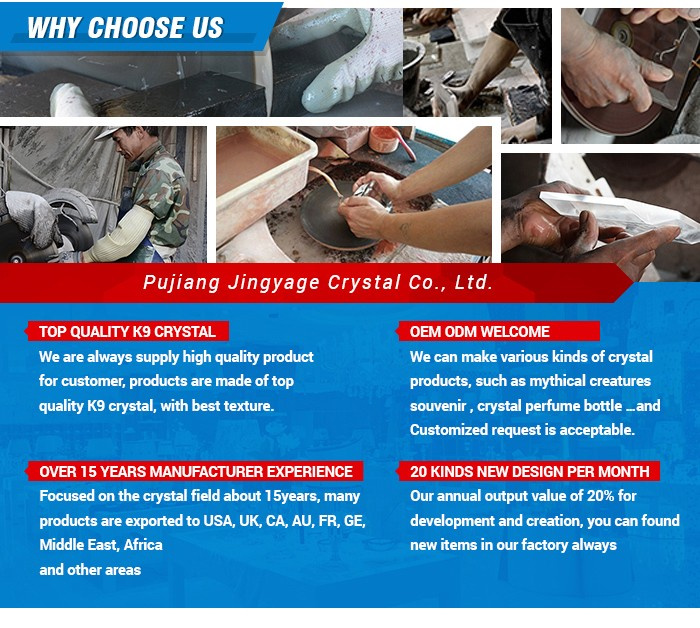 WHY CHOOSE US

Pujiang Jingyage Crystal Co., Ltd.

TOP QUALITY K9 CRYSTAL

We are always supply high quality product for customer, products are made of top quality K9 crystal, with best texture.

OVER 15 YEARS MANUFACTURER EXPERIENCE

Focused on the crystal field about 15years, many products are exported to USA, UK, CA, AU, FR, GE, Middle East, Africa
and other areas

OEM ODM WELCOME

We can make various kinds of crystal products, such as mythical creatures souvenir , crystal perfume bottle ...and Customized request is acceptable.

20 KINDS NEW DESIGN PER MONTH

Our annual output value of 20% for development and creation, you can found new items in our factory always