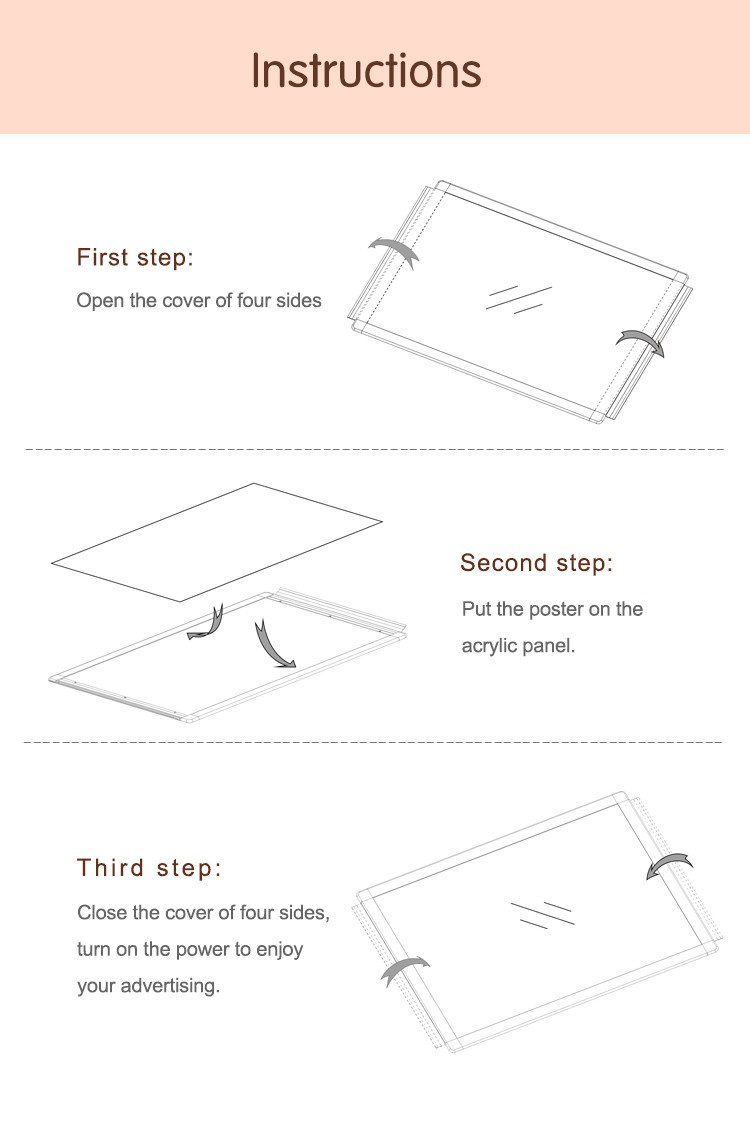 Instructions

First step:

Open the cover of four sides

Second step:

Put the poster on the acrylic panel.

Third step:

Close the cover of four sides, turn on the power to enjoy your advertising.