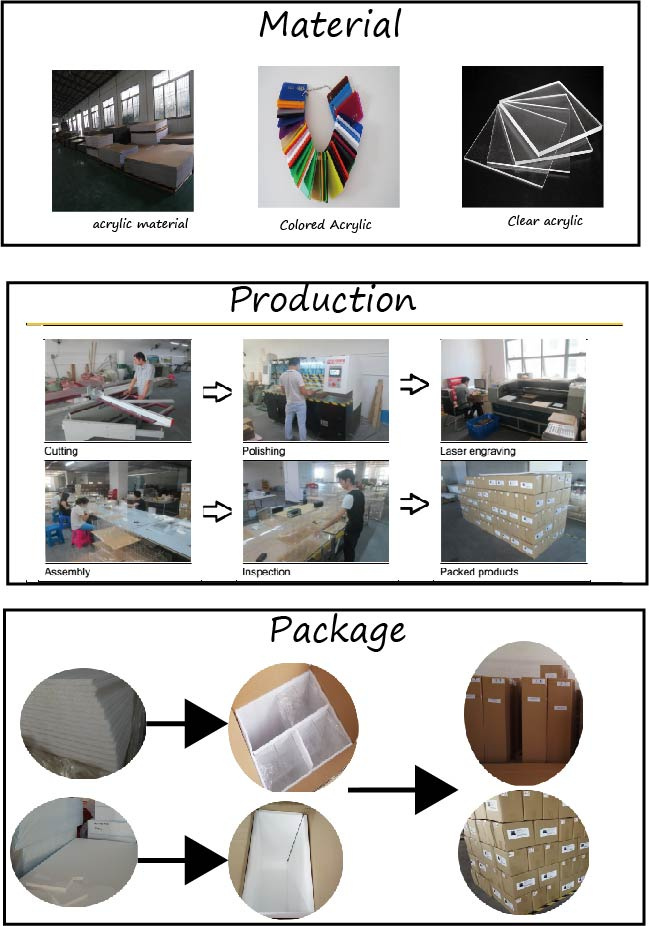 Material

acrylic material

Colored Acrylic

Clear acrylic

Production

Cutting

Polishing

Laser engraving

Assembly

Inspection

Packed products

Package