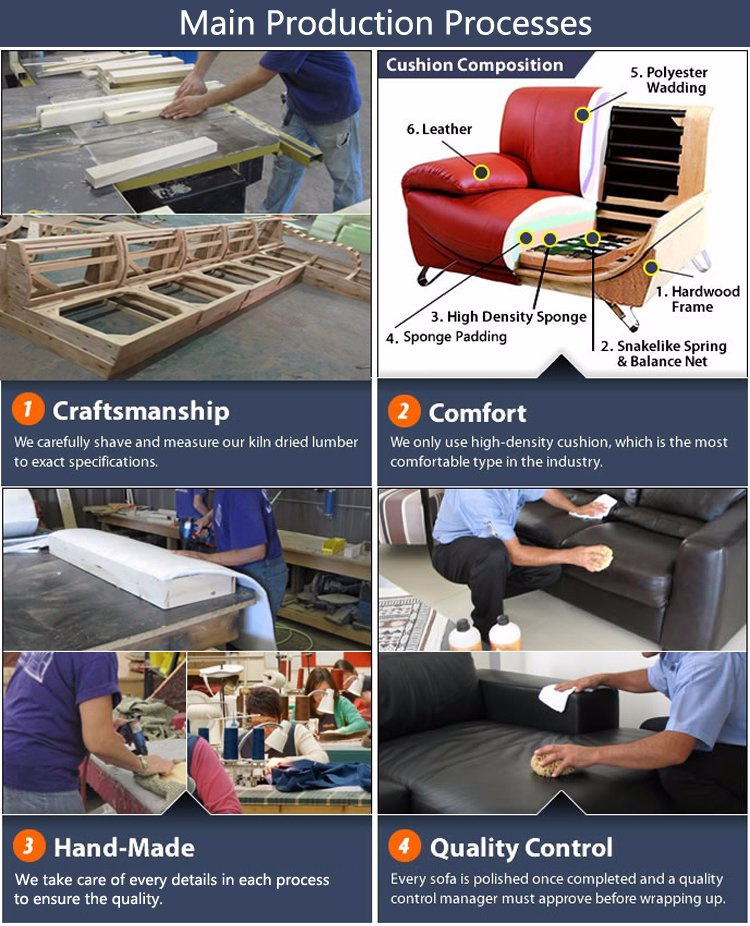 Main Production Processes

Cushion Composition

5. Polyester Wadding

6. Leather

1. Hardwood Frame

3. High Density Sponge

4. Sponge Padding

2. Snakelike Spring & Balance Net

1 Craftsmanship

We carefully shave and measure our kiln dried lumber to exact specifications.

2 Comfort

We only use high-density cushion, which is the most comfortable type in the industry.

3 Hand-Made

We take care of every details in each process to ensure the quality.

4 Quality Control

Every sofa is polished once completed and a quality control manager must approve before wrapping up.