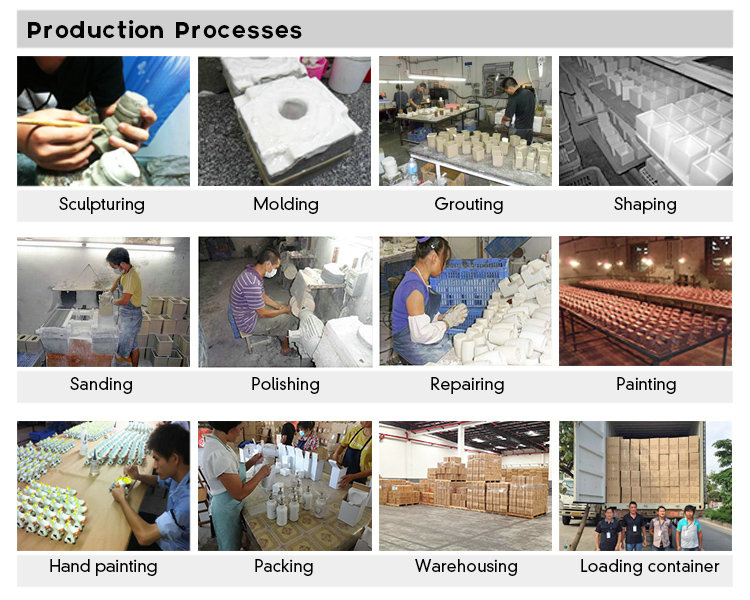 Production Processes

Sculpturing

Molding

Grouting

Shaping

Sanding

Polishing

Repairing

Painting

Hand painting

Packing

Warehousing

Loading container