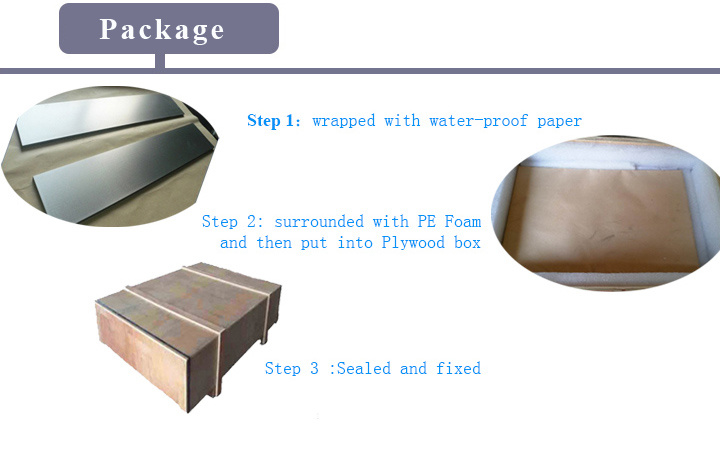 Package

Step 1: wrapped with water-proof paper

Step 2: surrounded with PE Foam and then put into Plywood box

Step 3 :Sealed and fixed