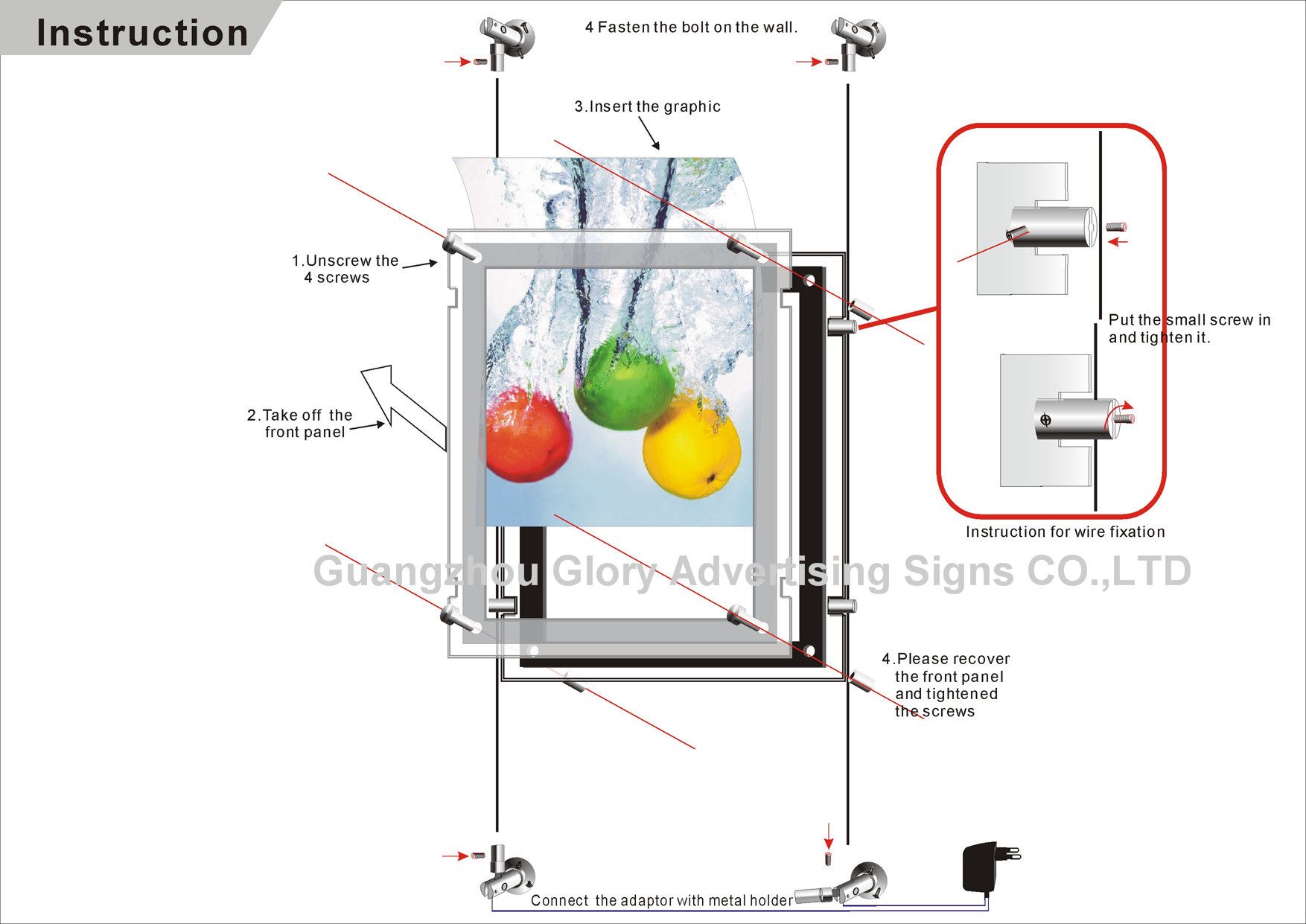 Instruction

4 Fasten the bolt on the wall.

3.Insert the graphic

1.Unscrew the 4 screws

2.Take off the front panel

Put the small screw in and tighten it.

Instruction for wire fixation

Guangzhou Glory Advertising Signs CO.,LTD

4.Please recover the front panel and tightened the screws

Connect the adaptor with metal holder