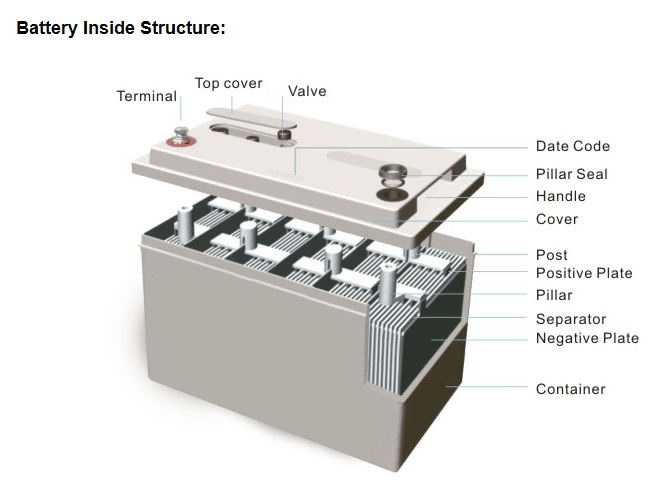 Battery Inside Structure:

Terminal

Top cover

Valve

Date Code

Pillar Seal

Handle

Cover

Post

Positive Plate

Pillar

Separator

Negative Plate

Container