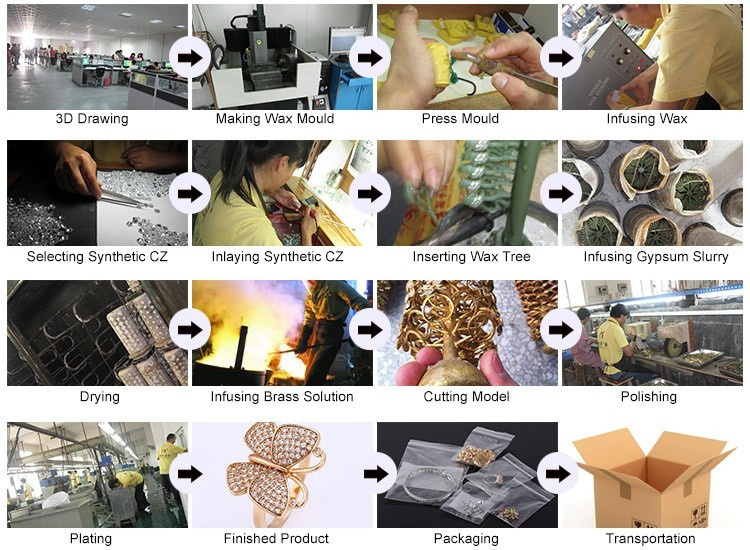 3D Drawing

Making Wax Mould

Press Mould

Infusing Wax

Selecting Synthetic CZ

Inlaying Synthetic CZ

Inserting Wax Tree

Infusing Gypsum Slurry

Drying

Infusing Brass Solution

Cutting Model

Polishing

Plating

Finished Product

Packaging

Transportation