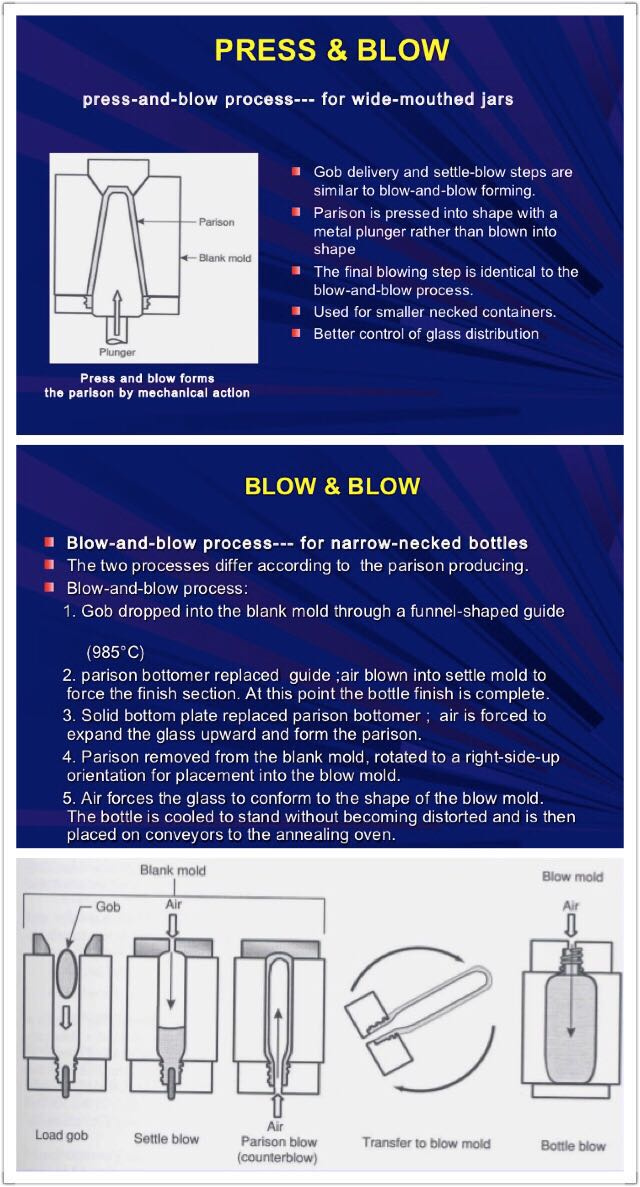 PRESS & BLOW

press-and-blow process--- for wide-mouthed jars

Parison

Blank mold

Plunger

Press and blow forms the parison by mechanical action

Gob delivery and settle-blow steps are similar to blow-and-blow forming.

Parison is pressed into shape with a metal plunger rather than blown into shape

The final blowing step is identical to the blow-and-blow process.

Used for smaller necked containers.

Better control of glass distribution

BLOW & BLOW

Blow-and-blow process--- for narrow-necked bottles

The two processes differ according to the parison producing.

Blow-and-blow process:

1. Gob dropped into the blank mold through a funnel-shaped guide

(985°C)

2. parison bottomer replaced guide ;air blown into settle mold to force the finish section. At this point the bottle finish is complete.

3. Solid bottom plate replaced parison bottomer ; air is forced to expand the glass upward and form the parison.

4. Parison removed from the blank mold, rotated to a right-side-up orientation for placement into the blow mold.

5. Air forces the glass to conform to the shape of the blow mold. The bottle is cooled to stand without becoming distorted and is then placed on conveyors to the annealing oven.

Blank mold

Gob

Air

Air

Blow mold

Air

Load gob

Settle blow

Parison blow (counterblow)

Transfer to blow mold

Bottle blow