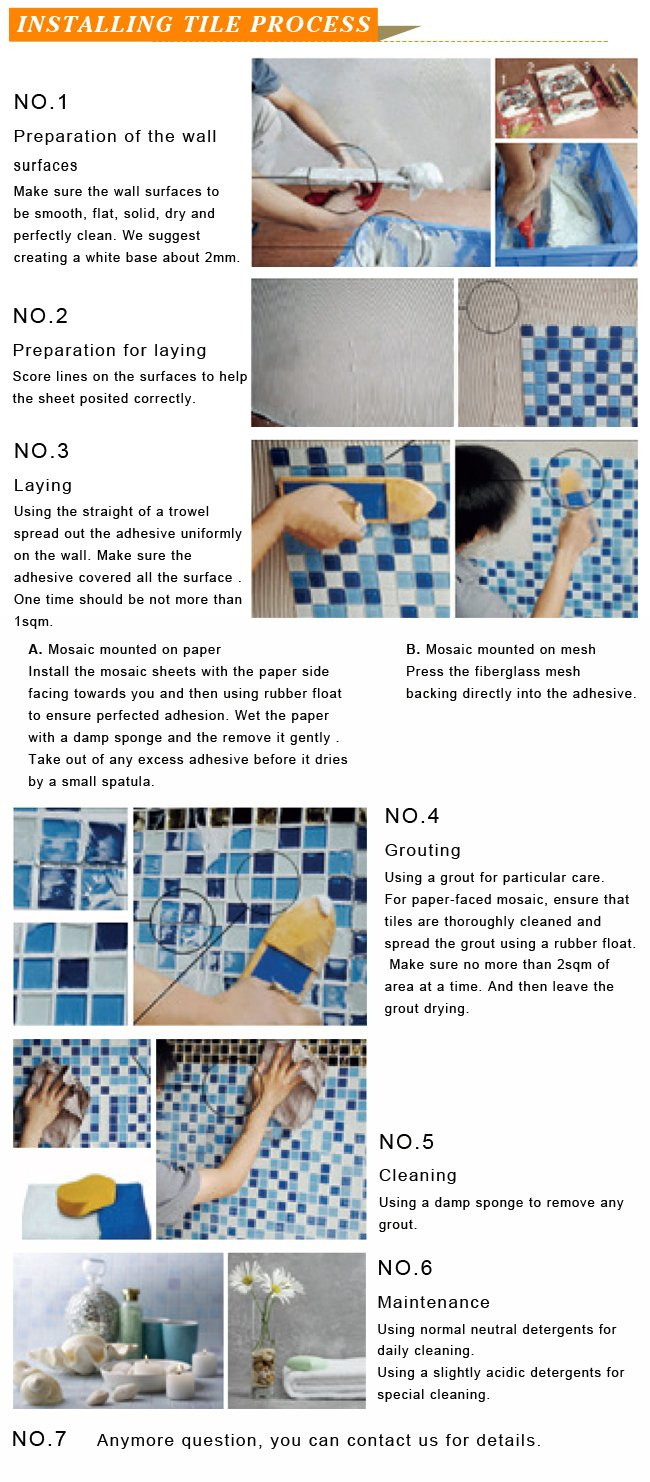 INSTALLING TILE PROCESS

NO.1

Preparation of the wall surfaces

Make sure the wall surfaces to be smooth, flat, solid, dry and perfectly clean. We suggest creating a white base about 2mm.

NO.2

Preparation for laying

Score lines on the surfaces to help the sheet posited correctly.

NO.3

Laying

Using the straight of a trowel spread out the adhesive uniformly on the wall. Make sure the adhesive covered all the surface . One time should be not more than 1sqm.

A. Mosaic mounted on paper
Install the mosaic sheets with the paper side facing towards you and then using rubber float to ensure perfected adhesion. Wet the paper with a damp sponge and the remove it gently . Take out of any excess adhesive before it dries by a small spatula.

B. Mosaic mounted on mesh
Press the fiberglass mesh backing directly into the adhesive.

NO.4

Grouting

Using a grout for particular care. For paper-faced mosaic, ensure that tiles are thoroughly cleaned and spread the grout using a rubber float. Make sure no more than 2sqm of area at a time. And then leave the grout drying.

NO.5

Cleaning

Using a damp sponge to remove any grout.

NO.6

Maintenance

Using normal neutral detergents for daily cleaning.
Using a slightly acidic detergents for special cleaning.

NO.7 Anymore question, you can contact us for details.